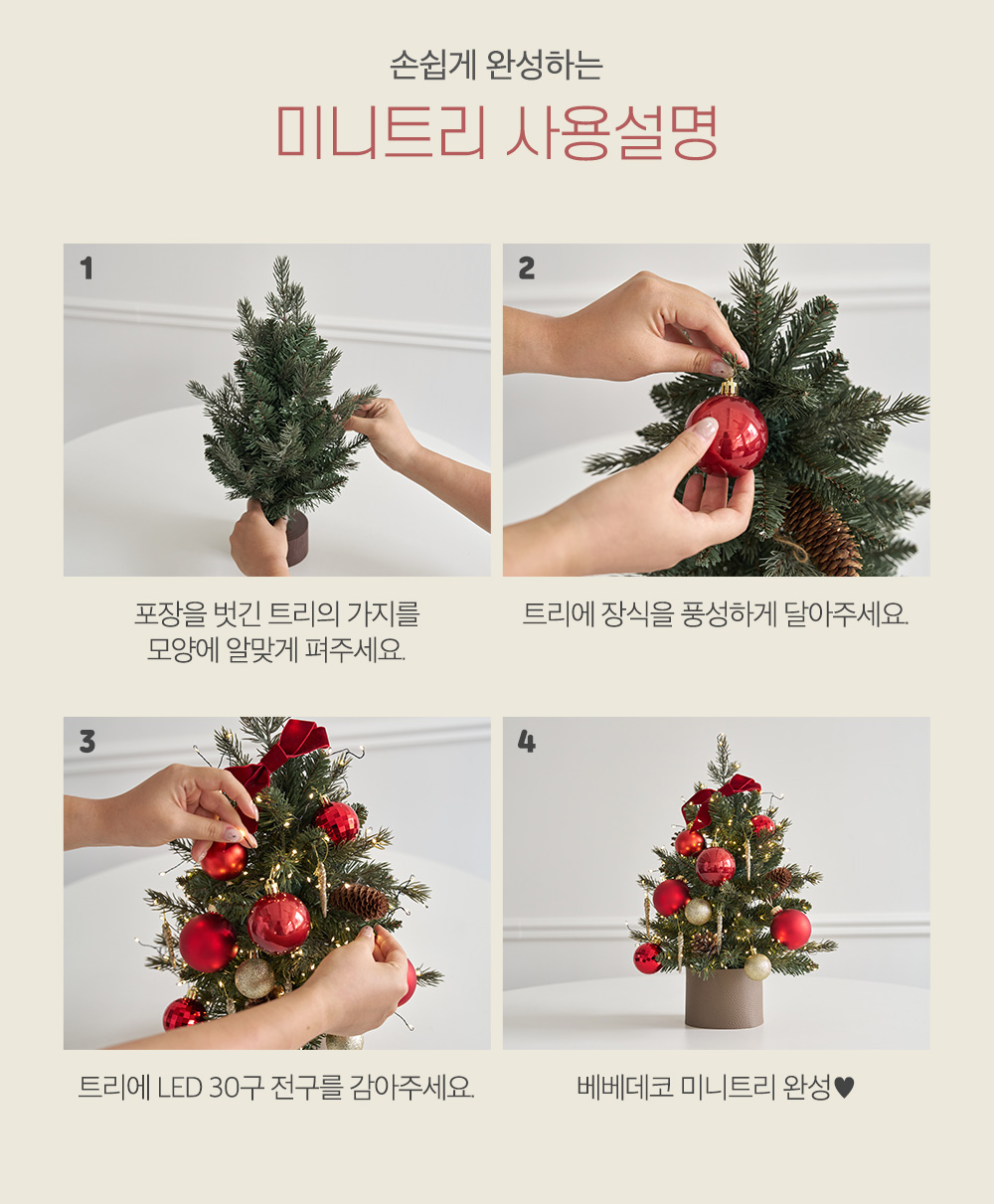 손쉽게 완성하는

미니트리 사용설명

1

포장을 벗긴 트리의 가지를 모양에 알맞게 펴주세요.

2

트리에 장식을 풍성하게 달아주세요.

3

트리에 LED 30구 전구를 감아주세요.

4

베베데코 미니트리 완성♥